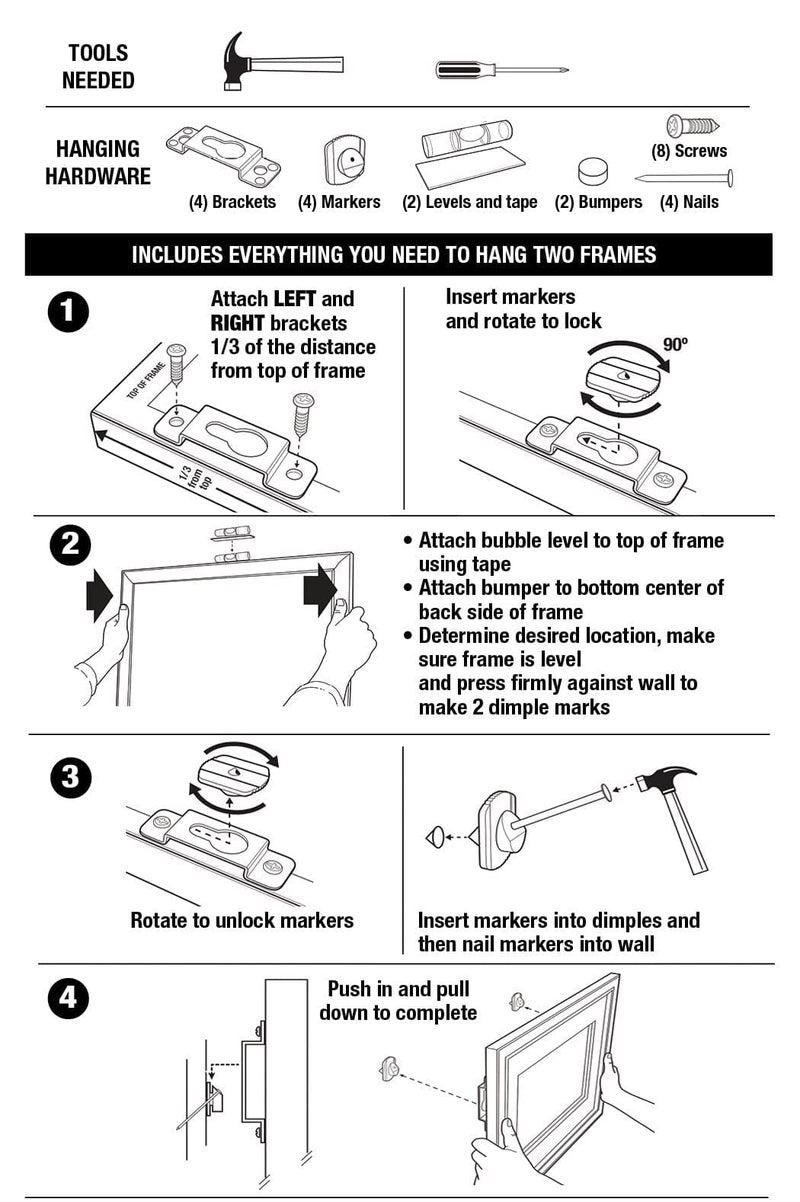 TOOLS NEEDED

HANGING HARDWARE

(4) Brackets (4) Markers (2) Levels and tape (2) Bumpers (8) Screws (4) Nails

INCLUDES EVERYTHING YOU NEED TO HANG TWO FRAMES

1

Attach LEFT and RIGHT brackets 1/3 of the distance from top of frame

TOP OF FRAME

1/3 from top

Insert markers and rotate to lock

90º

2

• Attach bubble level to top of frame using tape
• Attach bumper to bottom center of back side of frame
• Determine desired location, make sure frame is level and press firmly against wall to make 2 dimple marks

3

Rotate to unlock markers

Insert markers into dimples and then nail markers into wall

4

Push in and pull down to complete